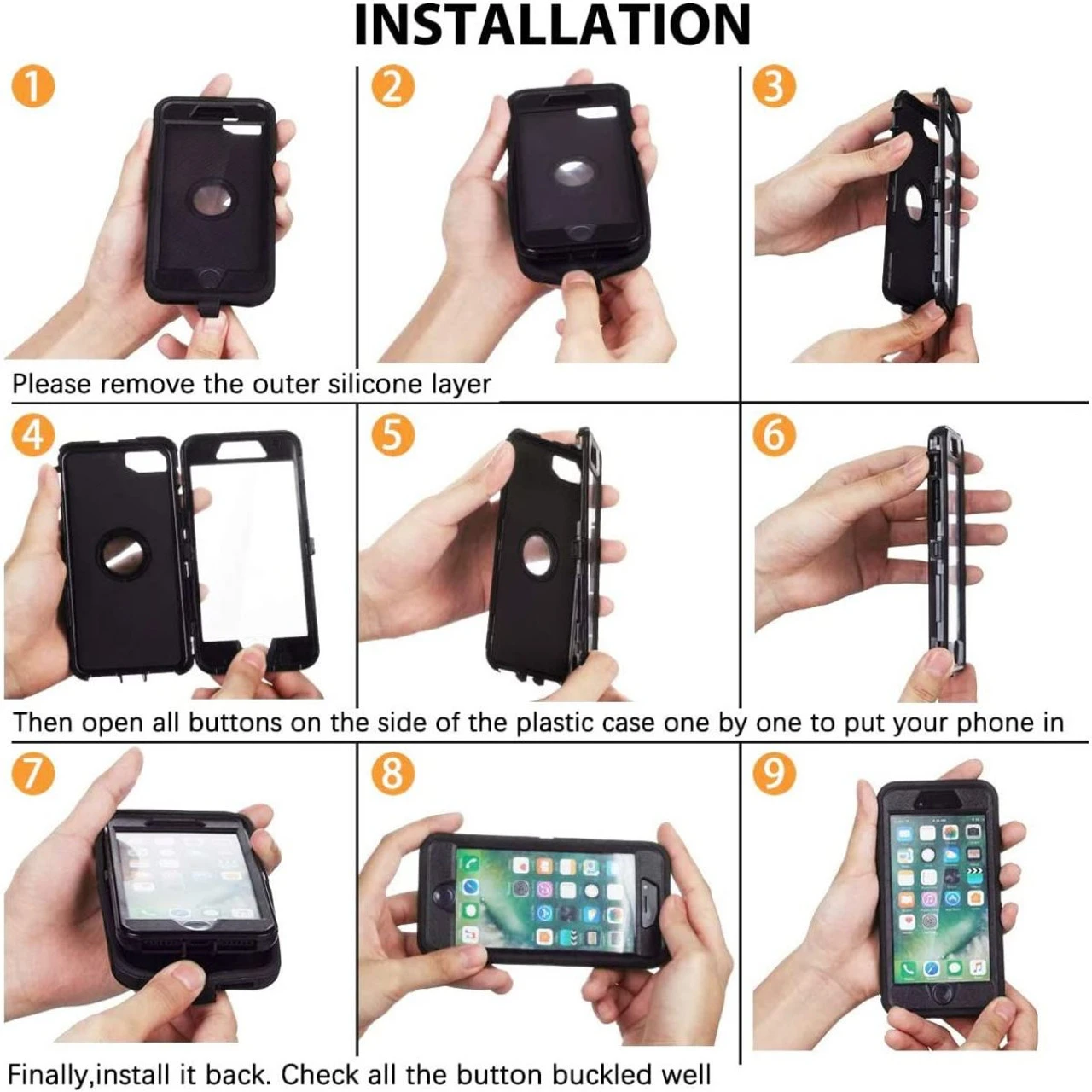 INSTALLATION

1

2

3

Please remove the outer silicone layer

4

5

6

Then open all buttons on the side of the plastic case one by one to put your phone in

7

8

9

Finally,install it back. Check all the button buckled well