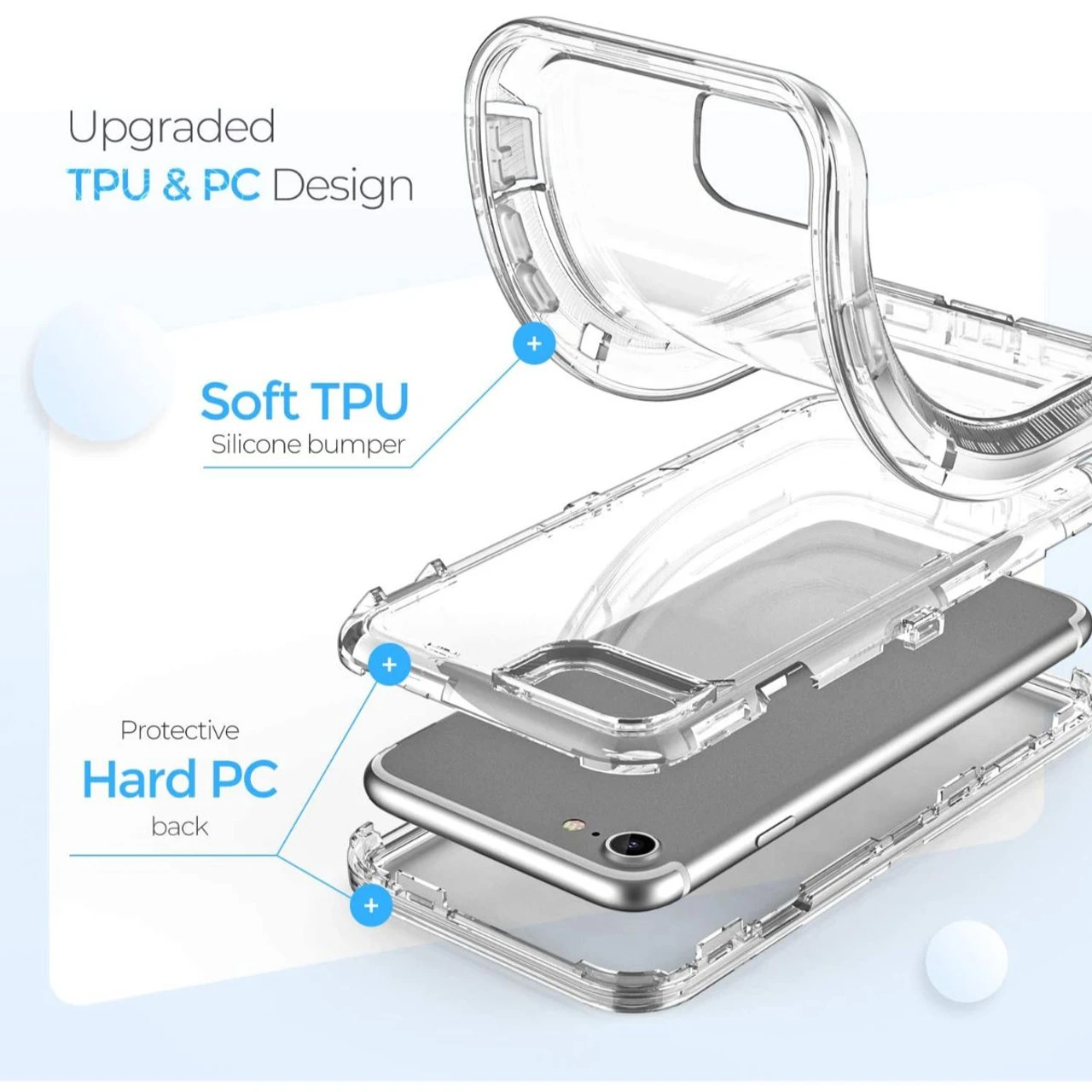 Upgraded
TPU & PC Design

+

Soft TPU
Silicone bumper

+

Protective
Hard PC
back

+