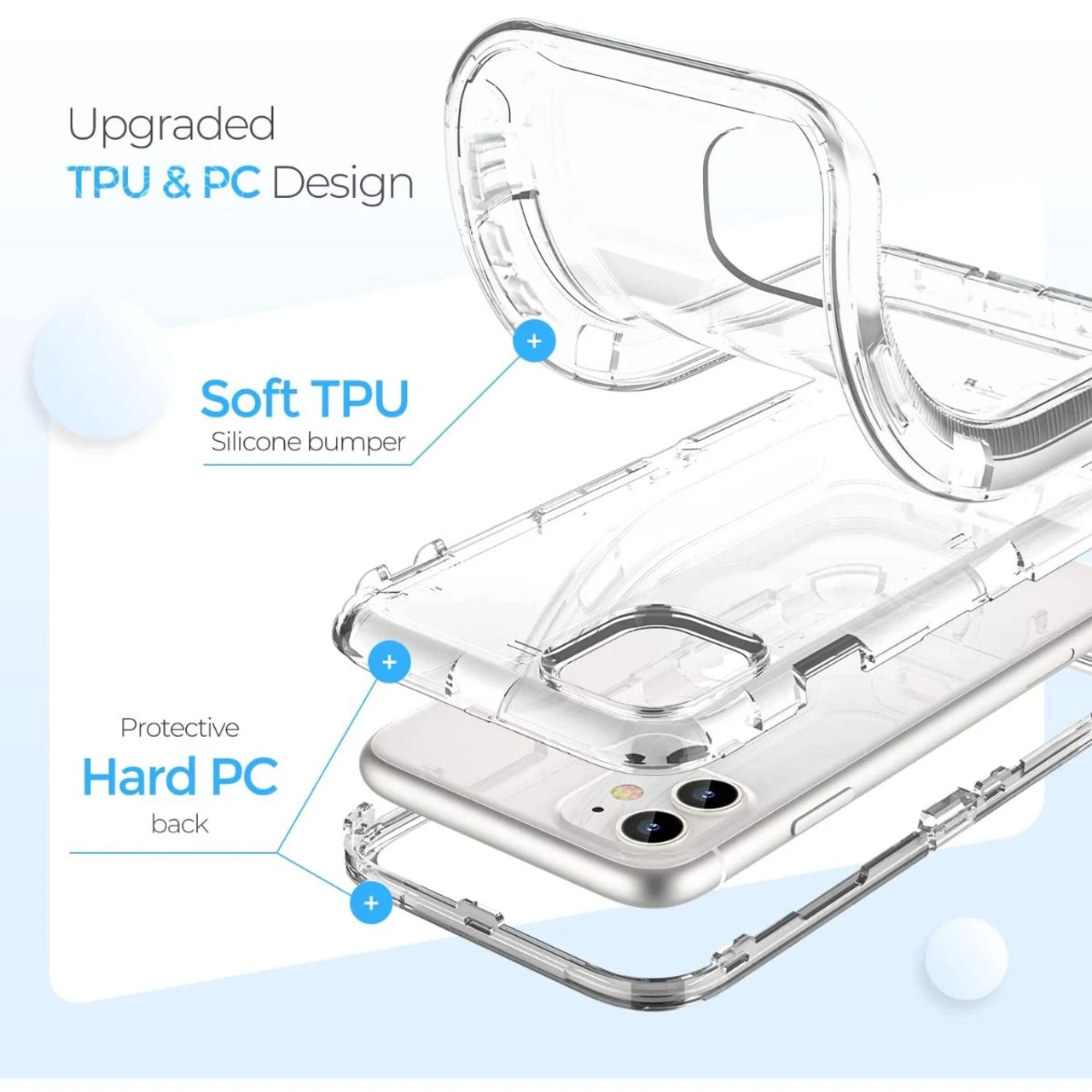 Upgraded
TPU & PC Design

+

Soft TPU
Silicone bumper

+

Protective
Hard PC
back

+