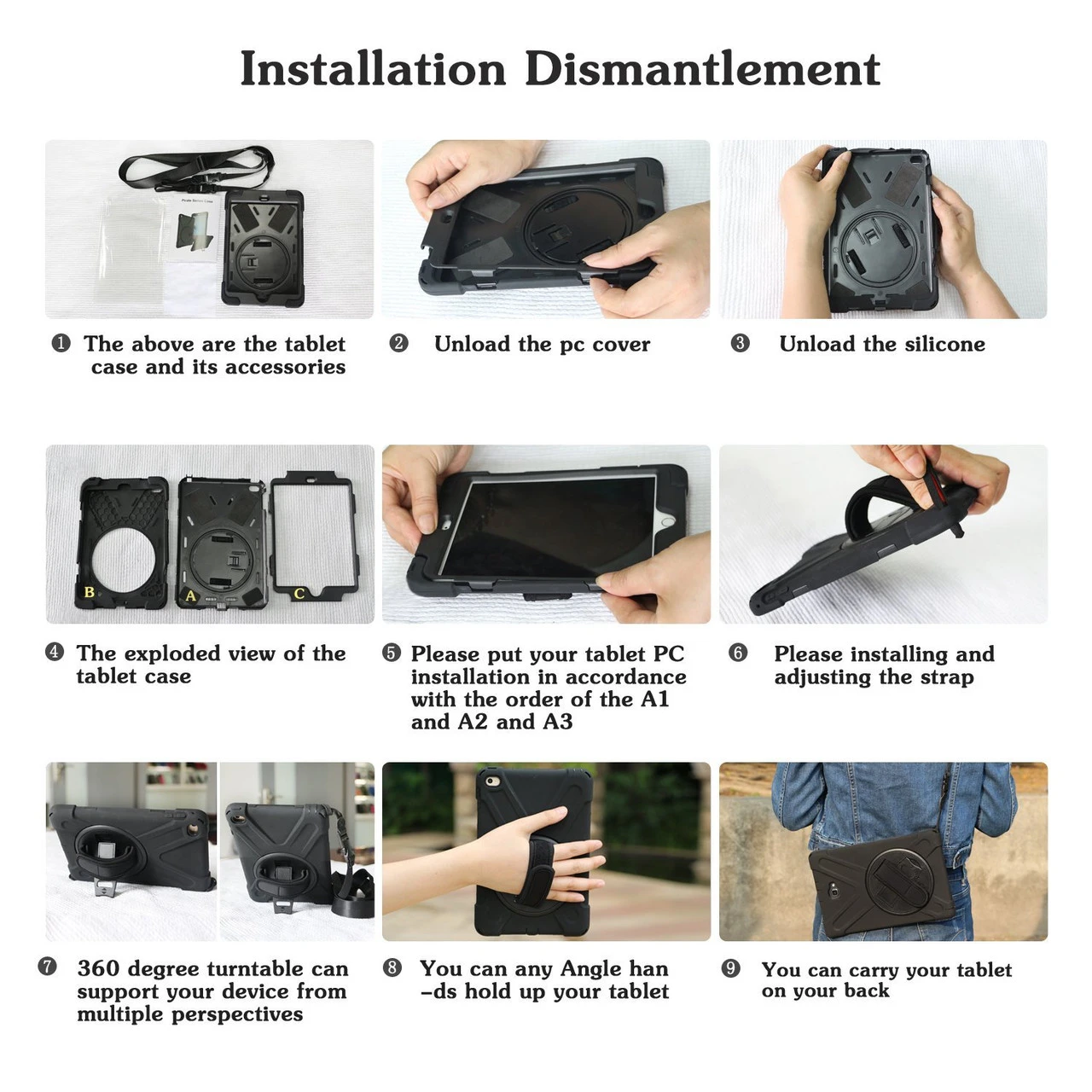 Installation Dismantlement

❶ The above are the tablet case and its accessories

❷ Unload the pc cover

❸ Unload the silicone

B A C

❹ The exploded view of the tablet case

❺ Please put your tablet PC installation in accordance with the order of the A1 and A2 and A3

❻ Please installing and adjusting the strap

❼ 360 degree turntable can support your device from multiple perspectives

❽ You can any Angle han -ds hold up your tablet

❾ You can carry your tablet on your back