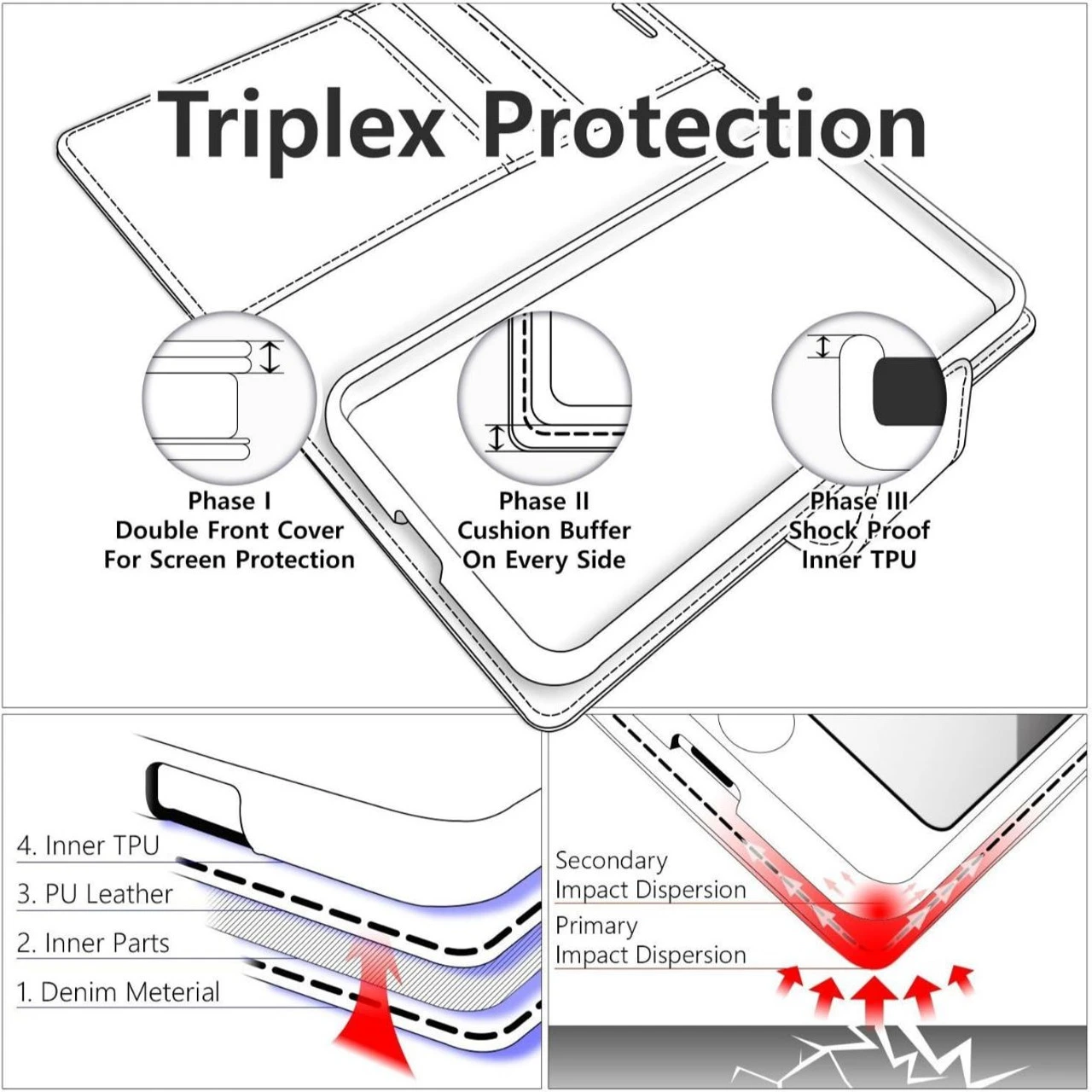 Triplex Protection

Phase I
Double Front Cover
For Screen Protection

Phase II
Cushion Buffer
On Every Side

Phase III
Shock Proof
Inner TPU

4. Inner TPU
3. PU Leather
2. Inner Parts
1. Denim Meterial

Secondary
Impact Dispersion
Primary
Impact Dispersion