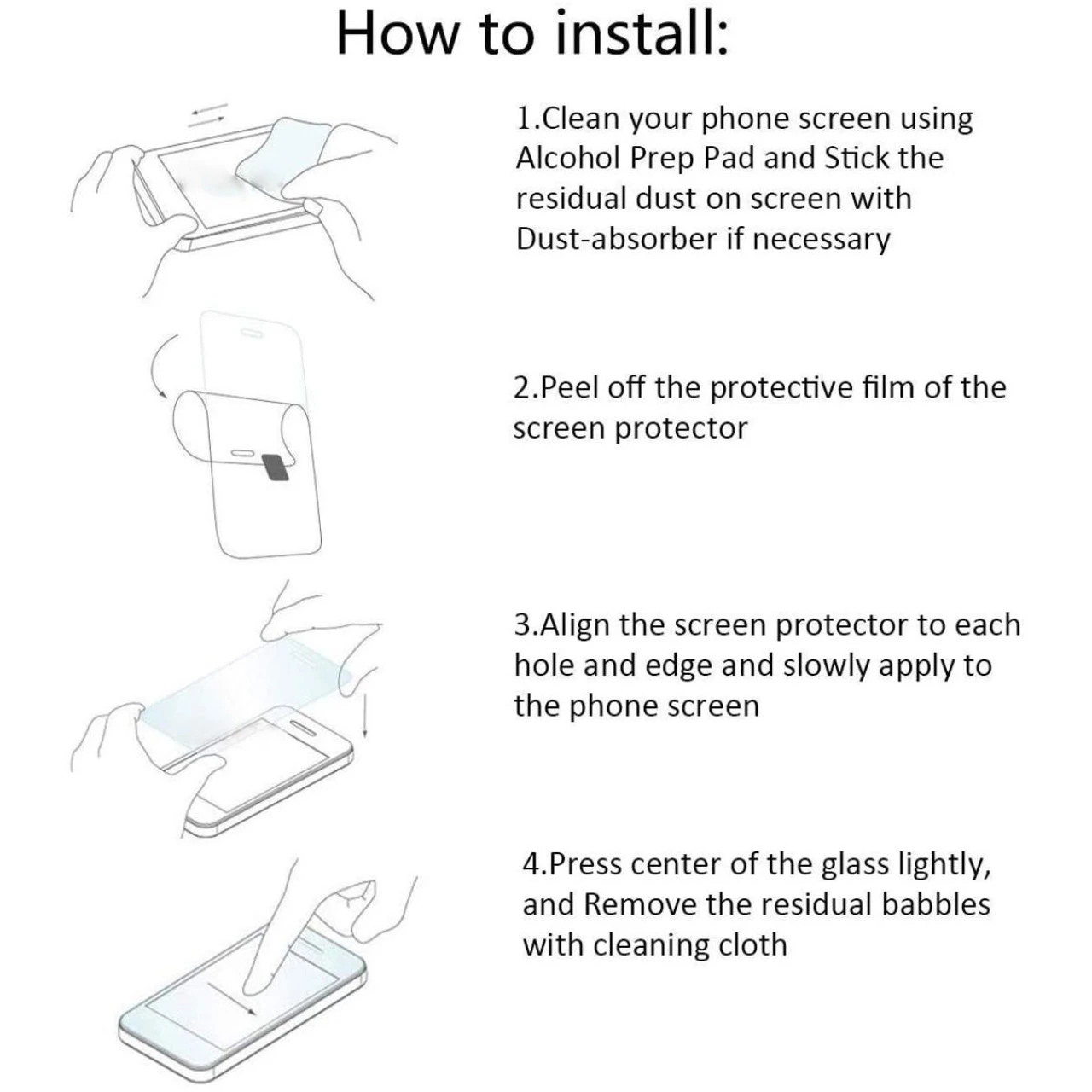 How to install:

1.Clean your phone screen using Alcohol Prep Pad and Stick the residual dust on screen with Dust-absorber if necessary

2.Peel off the protective film of the screen protector

3.Align the screen protector to each hole and edge and slowly apply to the phone screen

4.Press center of the glass lightly, and Remove the residual babbles with cleaning cloth